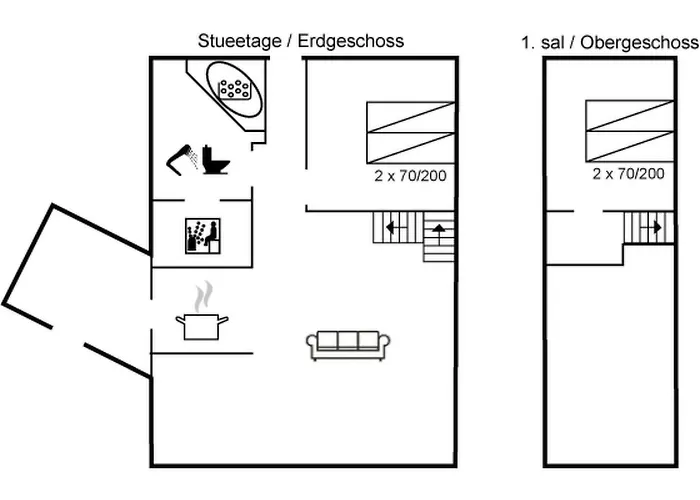 Stueetage / Erdgeschoss

2 x 70/200

1. sal / Obergeschoss

2 x 70/200